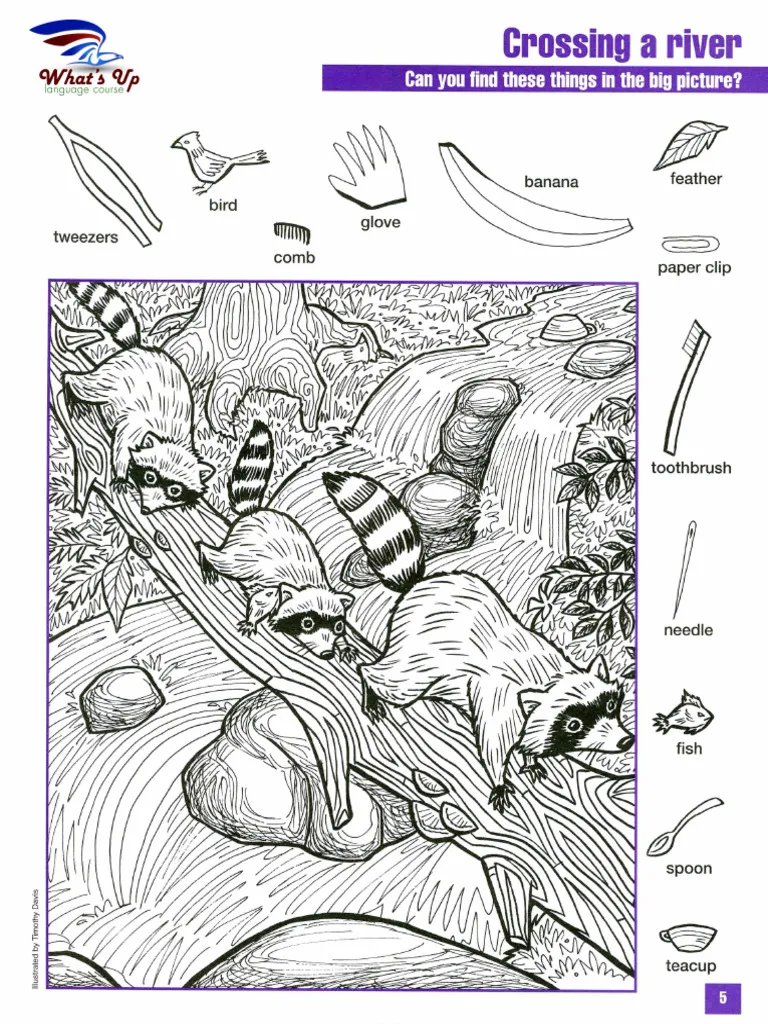 What's Up
language course

Crossing a river

Can you find these things in the big picture?

tweezers

bird

comb

glove

banana

feather

paper clip

toothbrush

needle

fish

spoon

teacup

Illustrated by Timothy Davis

5