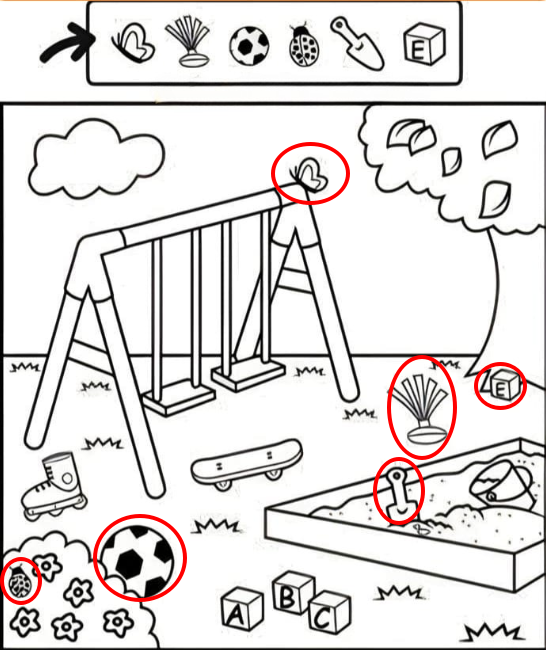 E

E

A B C