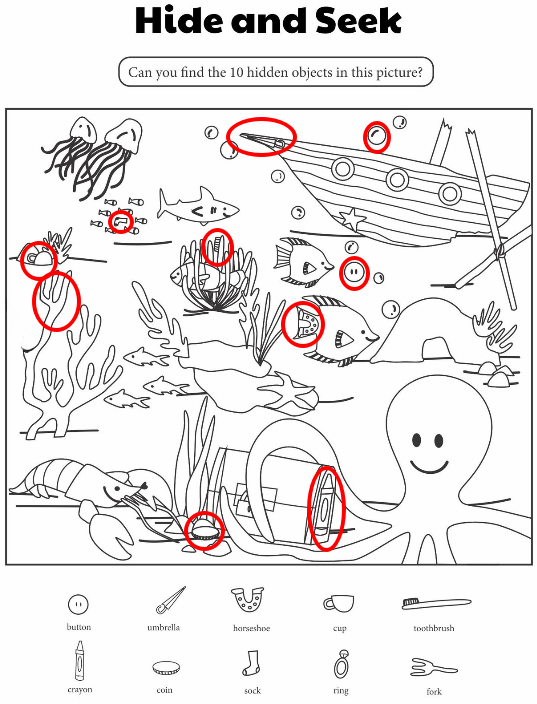 Hide and Seek

Can you find the 10 hidden objects in this picture?

button umbrella horseshoe cup toothbrush

crayon coin sock ring fork