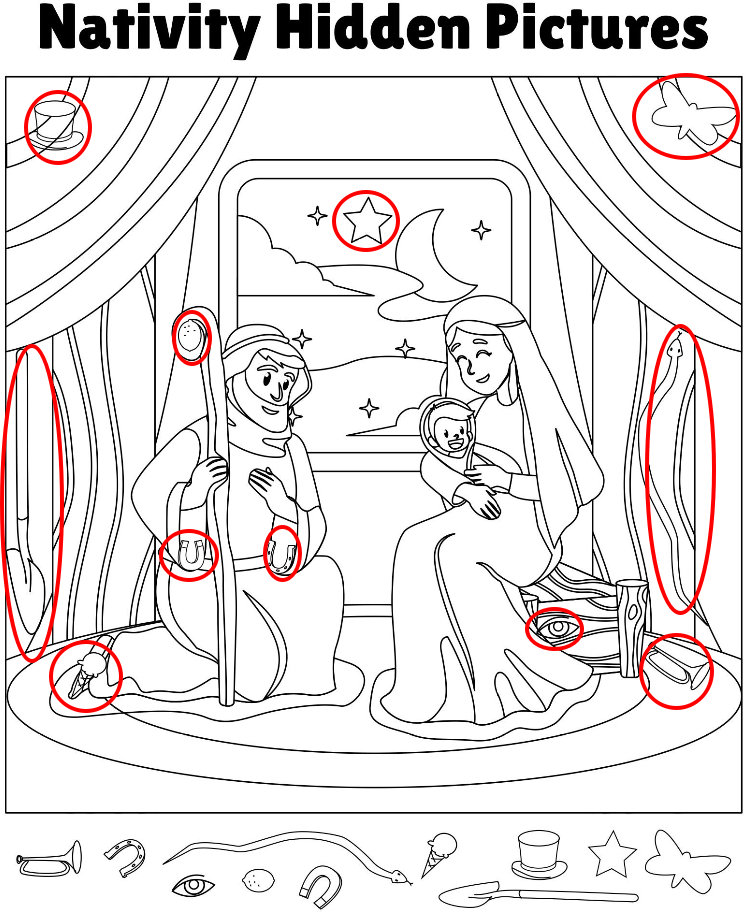 Nativity Hidden Pictures