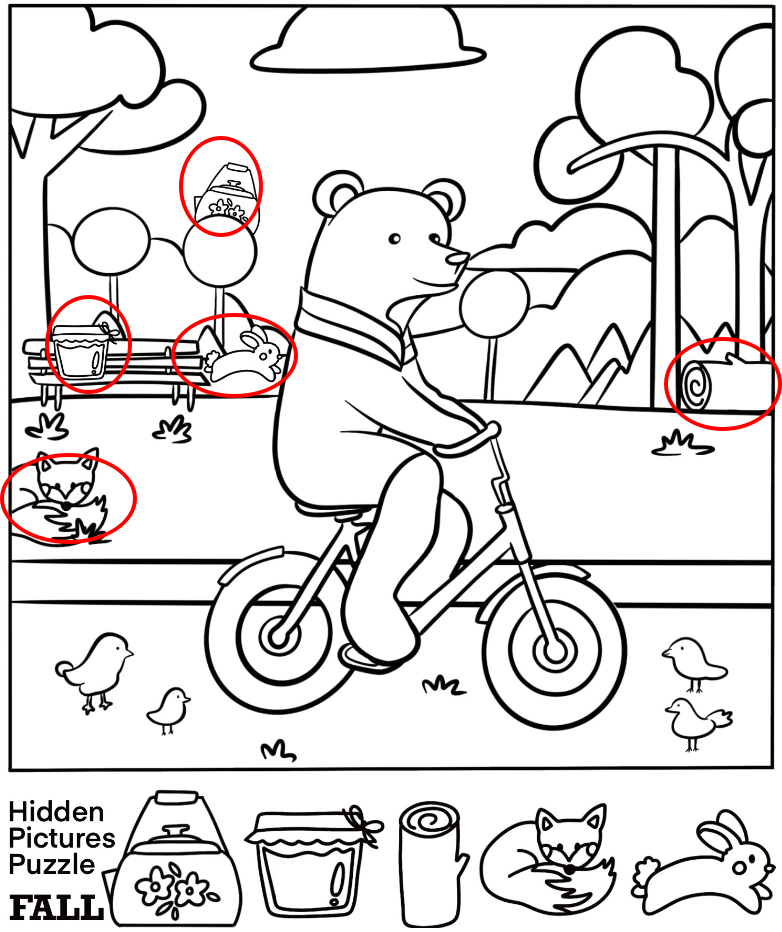 Hidden Pictures Puzzle
FALL