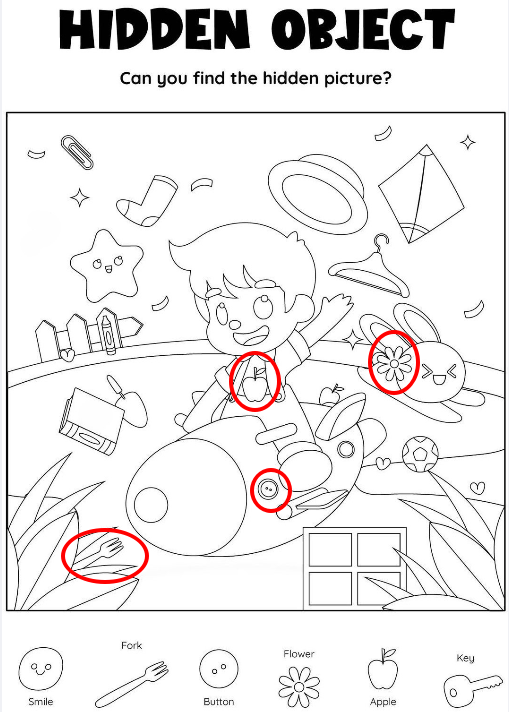 HIDDEN OBJECT

Can you find the hidden picture?

Smile

Fork

Button

Flower

Apple

Key