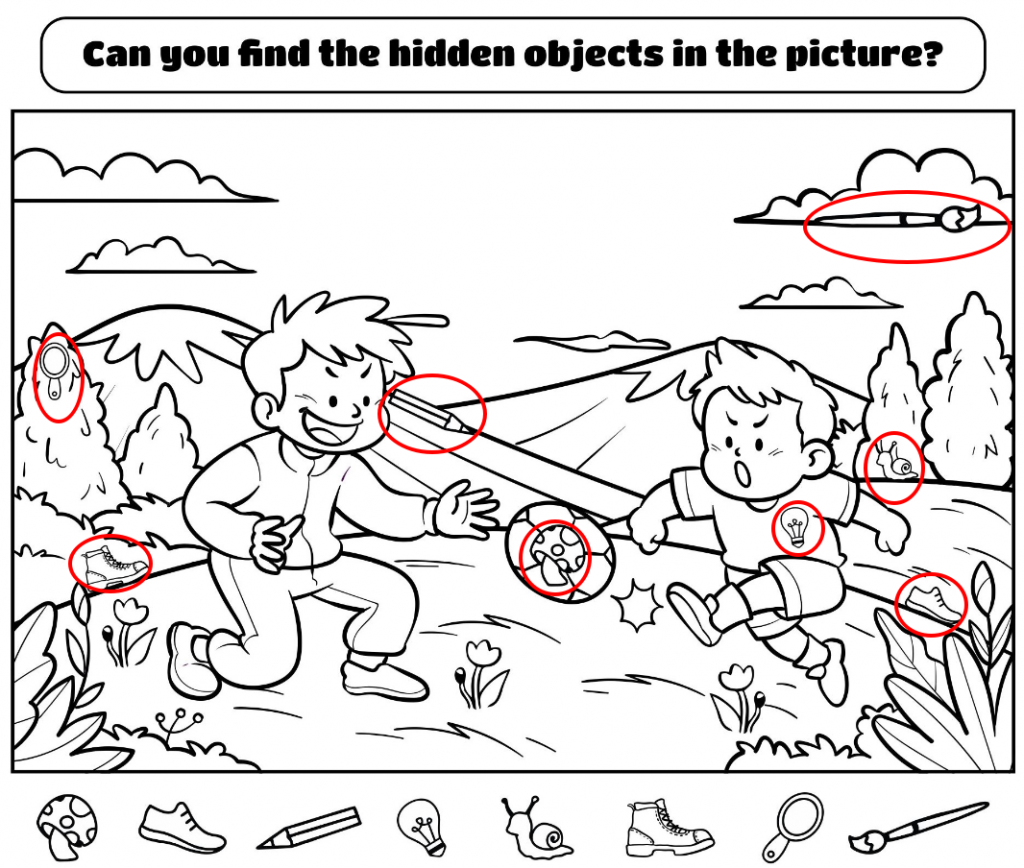 Can you find the hidden objects in the picture?