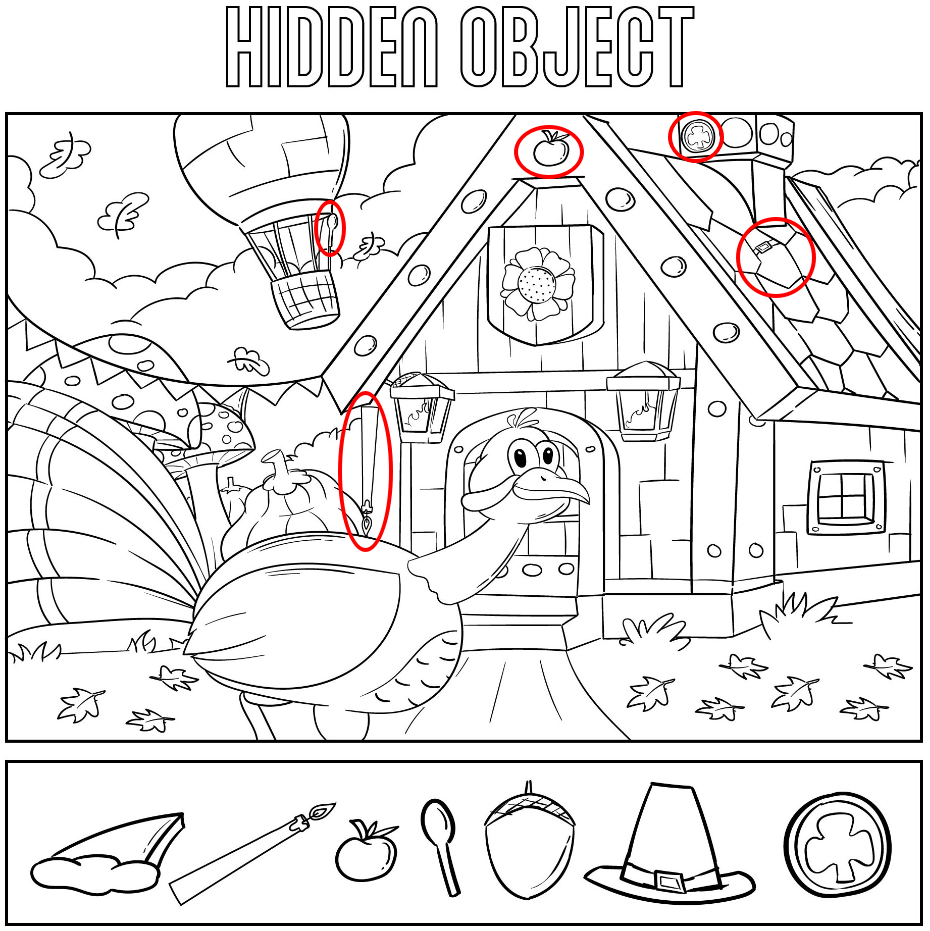 HIDDEN OBJECT