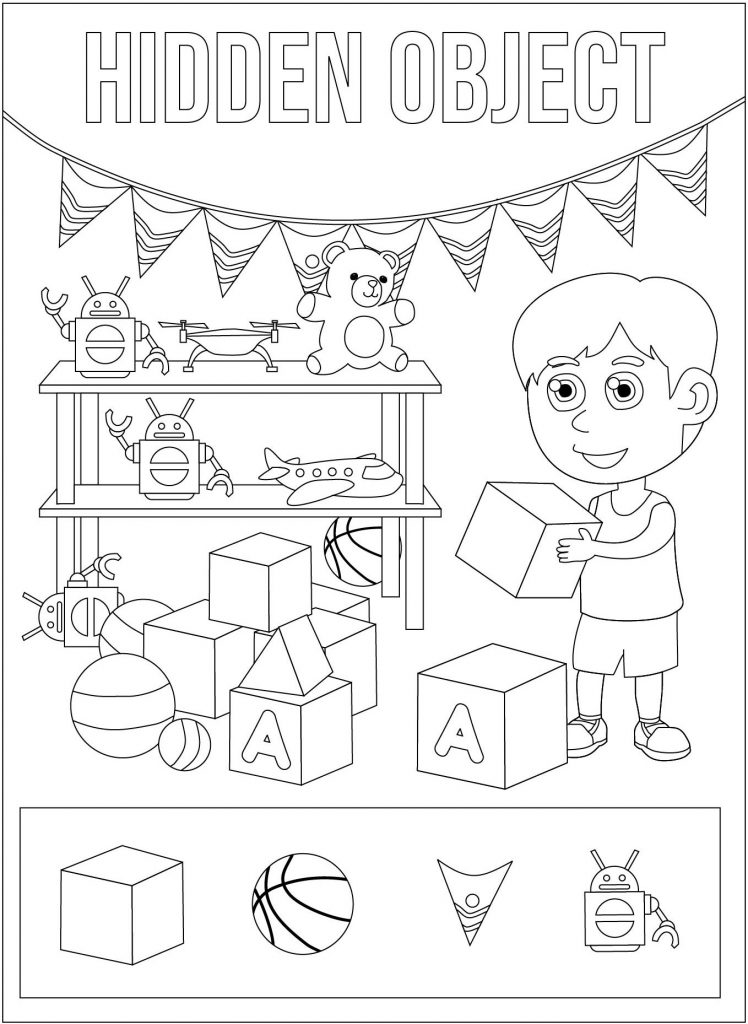 HIDDEN OBJECT

A

A