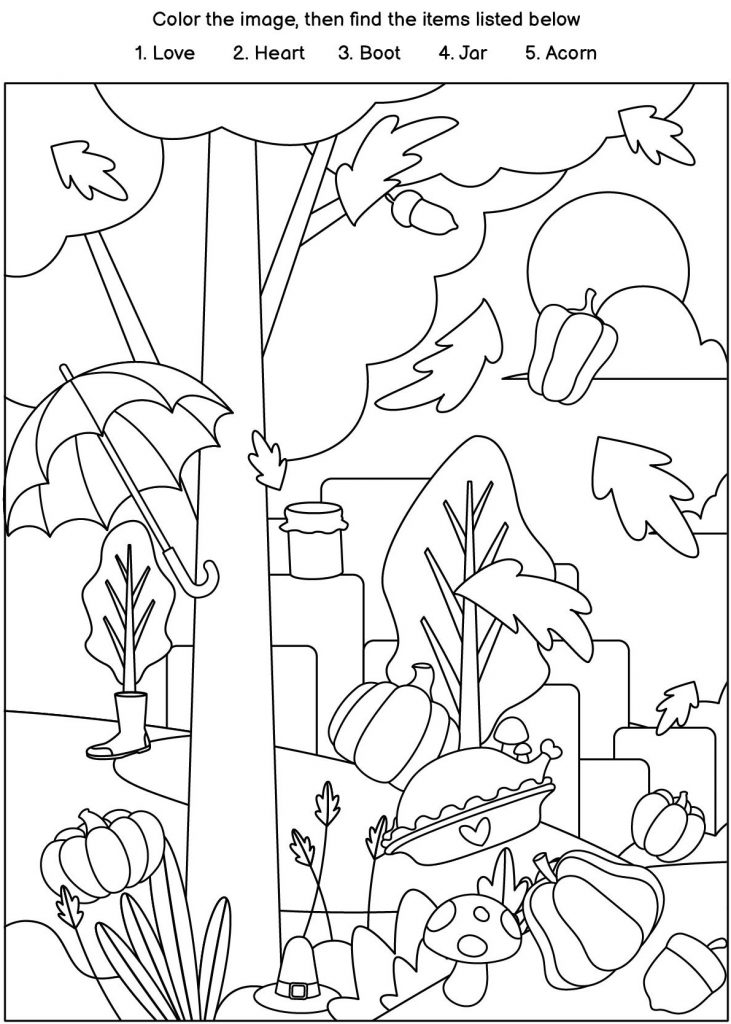 Color the image, then find the items listed below

1. Love 2. Heart 3. Boot 4. Jar 5. Acorn