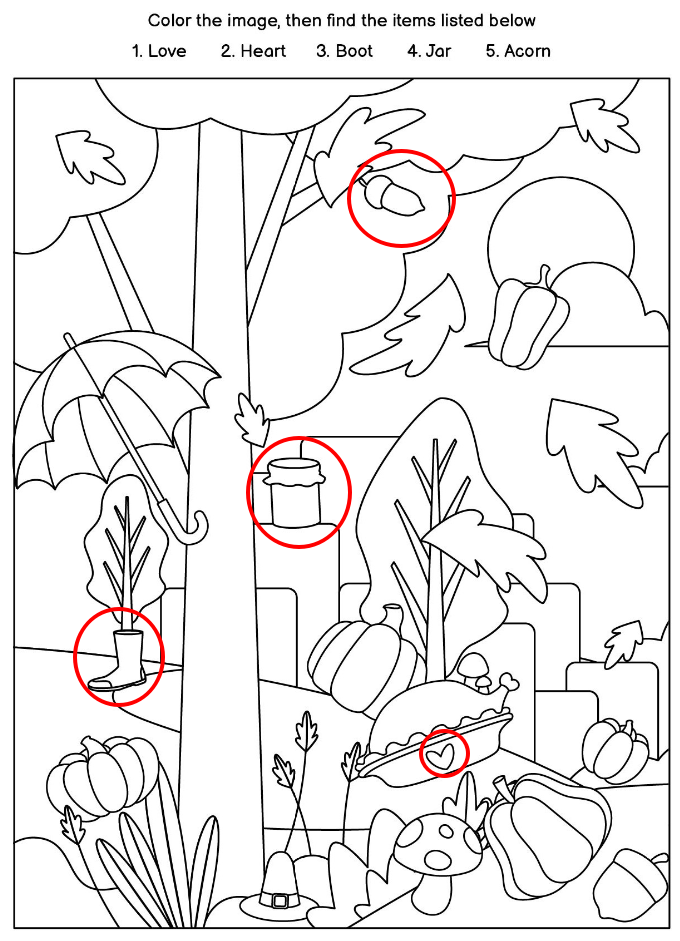 Color the image, then find the items listed below

1. Love 2. Heart 3. Boot 4. Jar 5. Acorn