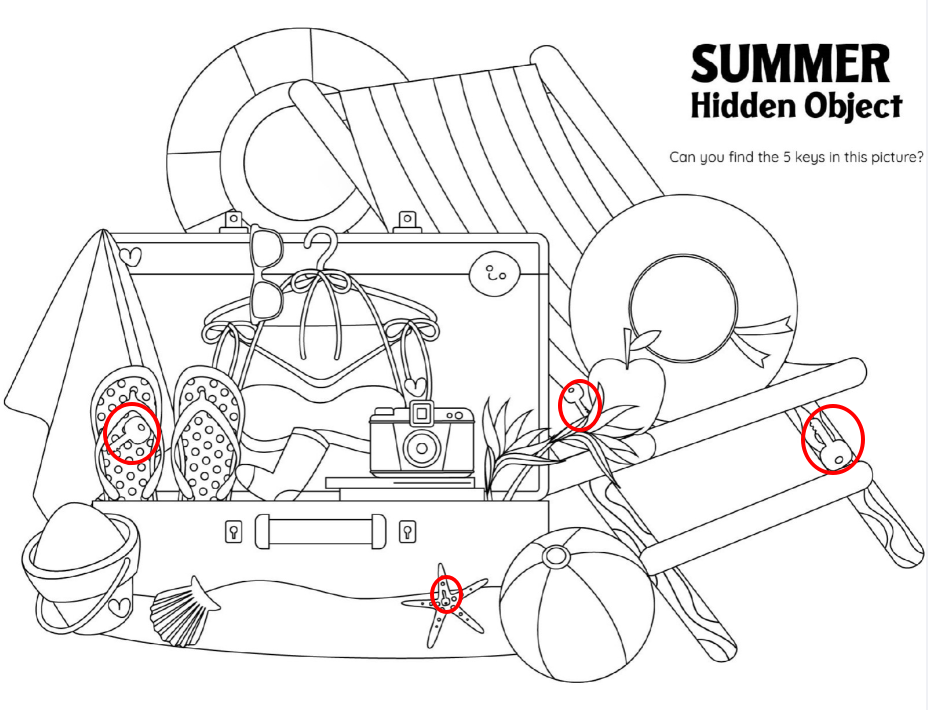 SUMMER
Hidden Object

Can you find the 5 keys in this picture?