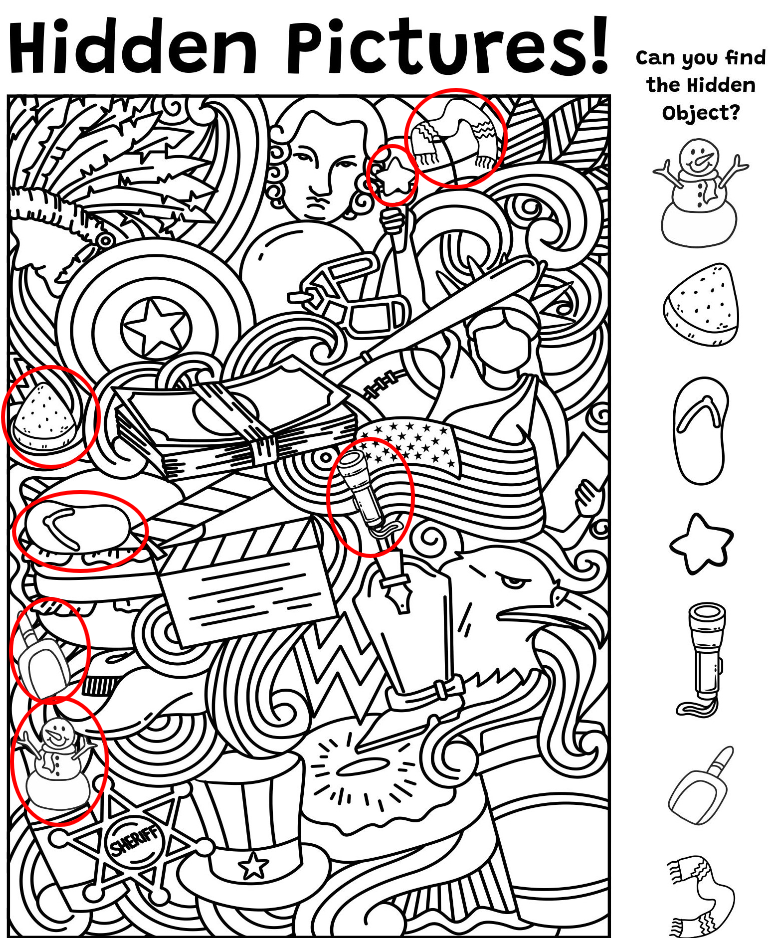 Hidden Pictures!

Can you find the Hidden Object?

SHERIFF