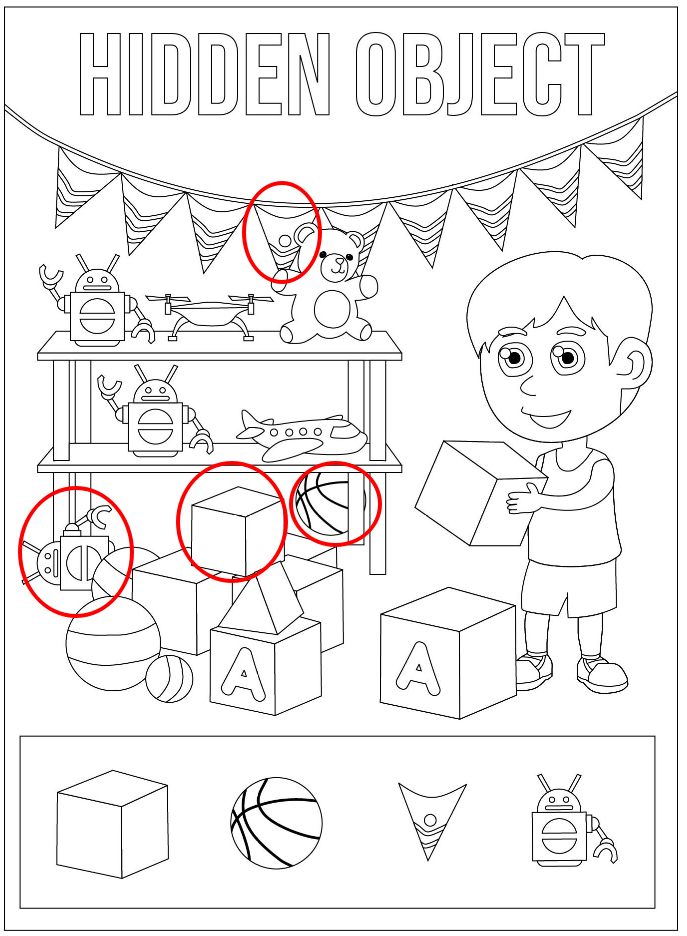 HIDDEN OBJECT

A

A