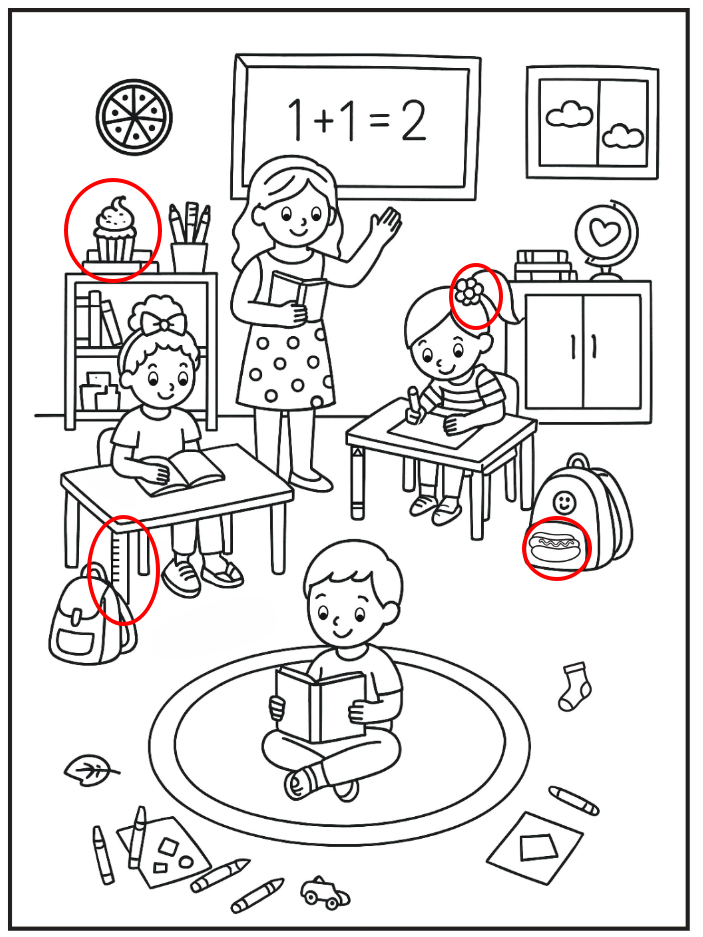 $1+1=2$