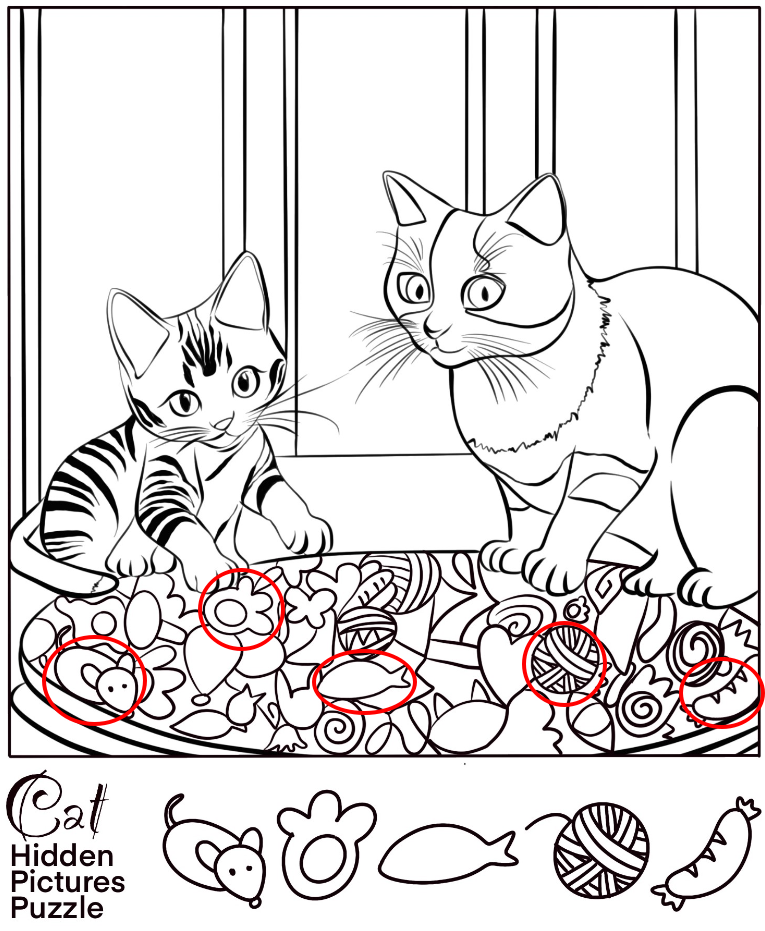 Cat
Hidden
Pictures
Puzzle