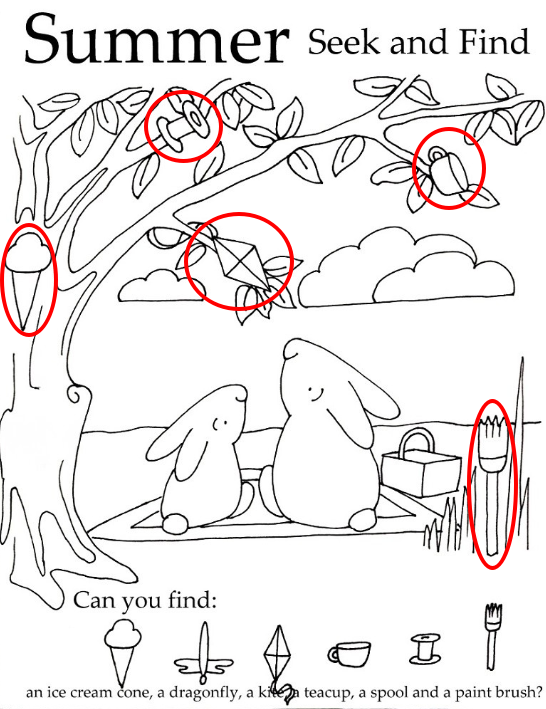 Summer Seek and Find

Can you find:

an ice cream cone, a dragonfly, a kite, a teacup, a spool and a paint brush?