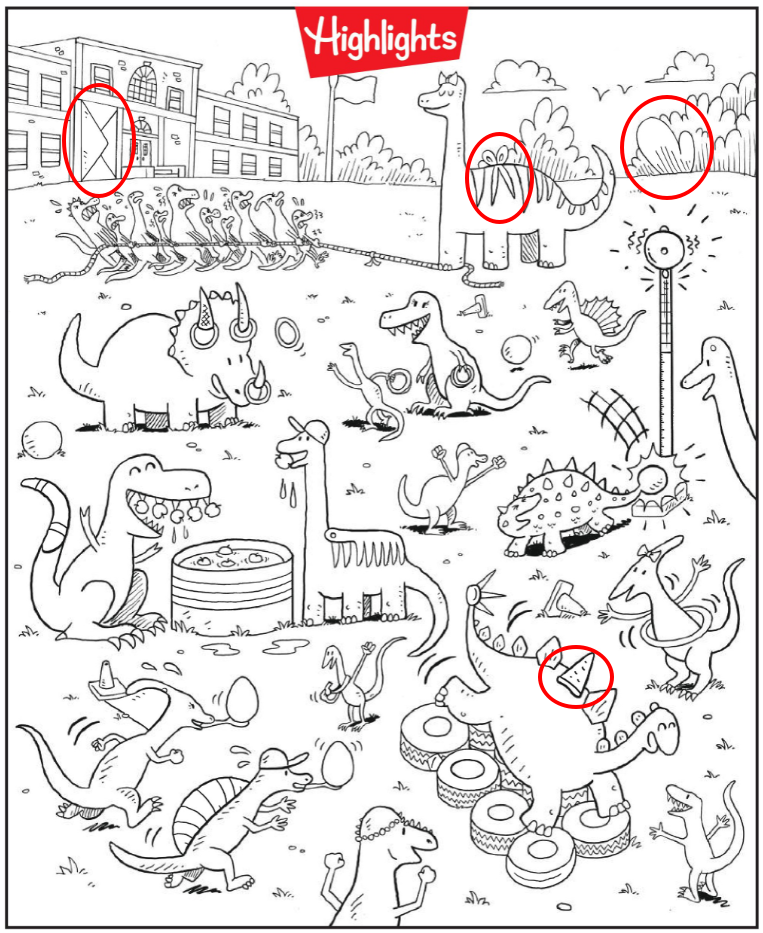 Highlights