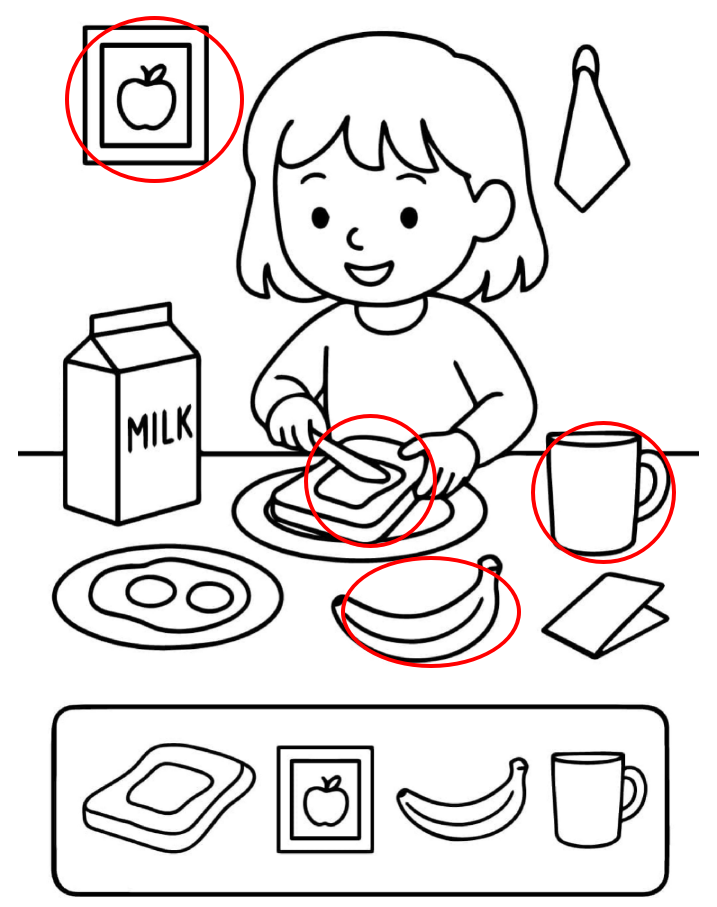 MILK