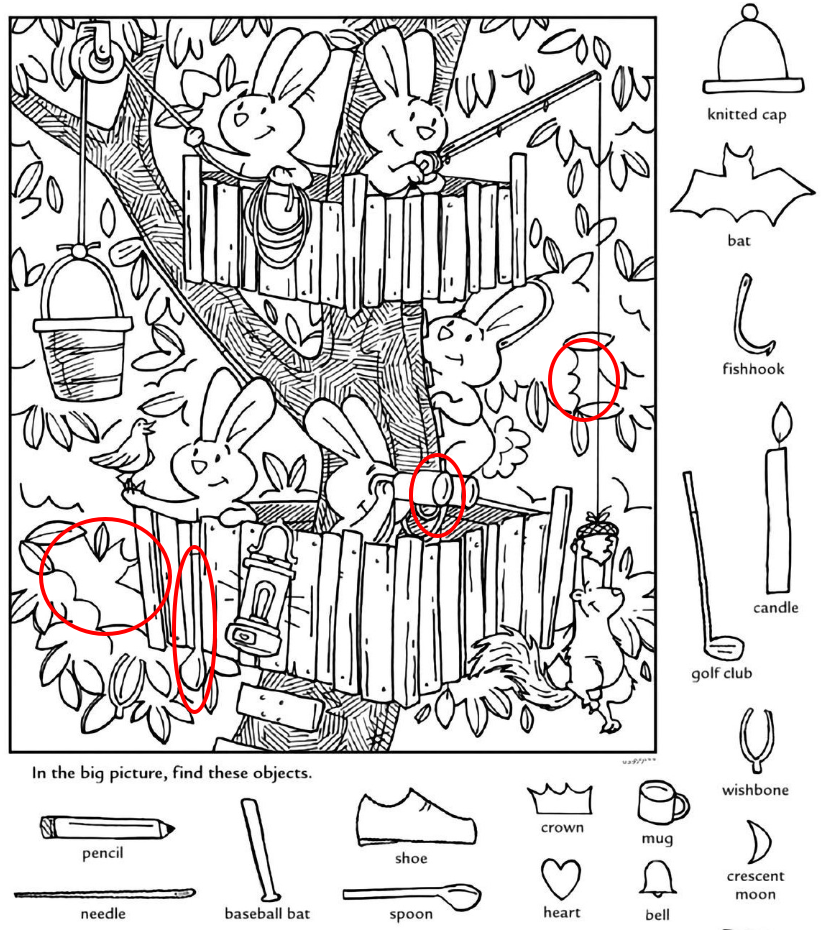 knitted cap

bat

fishhook

candle

golf club

wishbone

crescent moon

In the big picture, find these objects.

pencil

needle

baseball bat

shoe

spoon

crown

heart

mug

bell