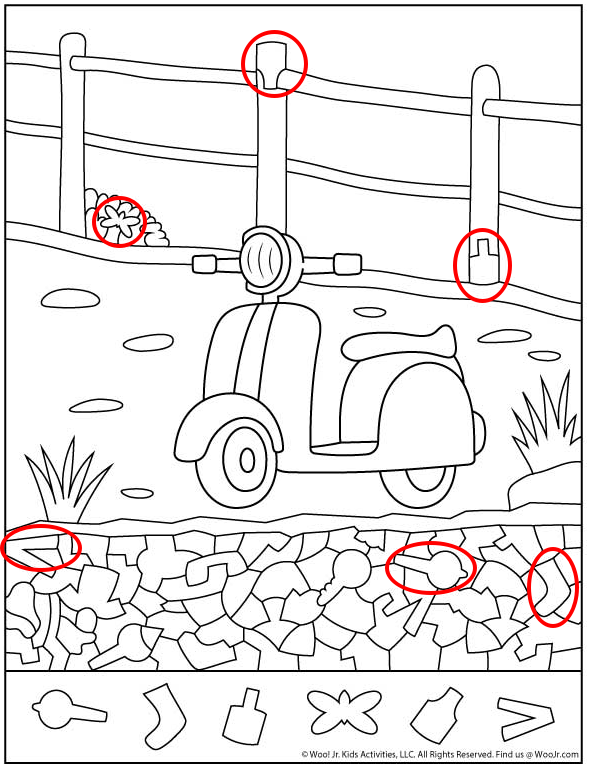 © Woo! Jr. Kids Activities, LLC. All Rights Reserved. Find us @ WooJr.com