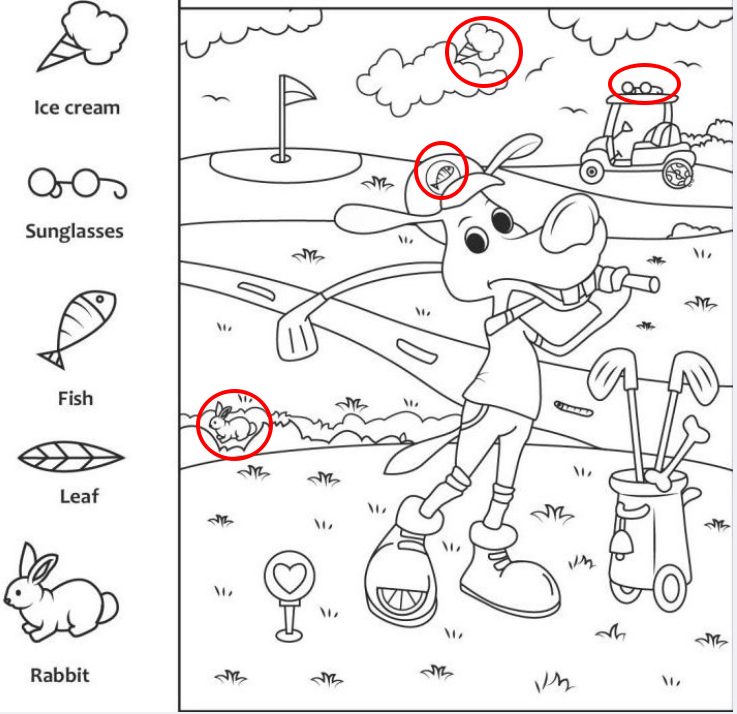 Ice cream

Sunglasses

Fish

Leaf

Rabbit