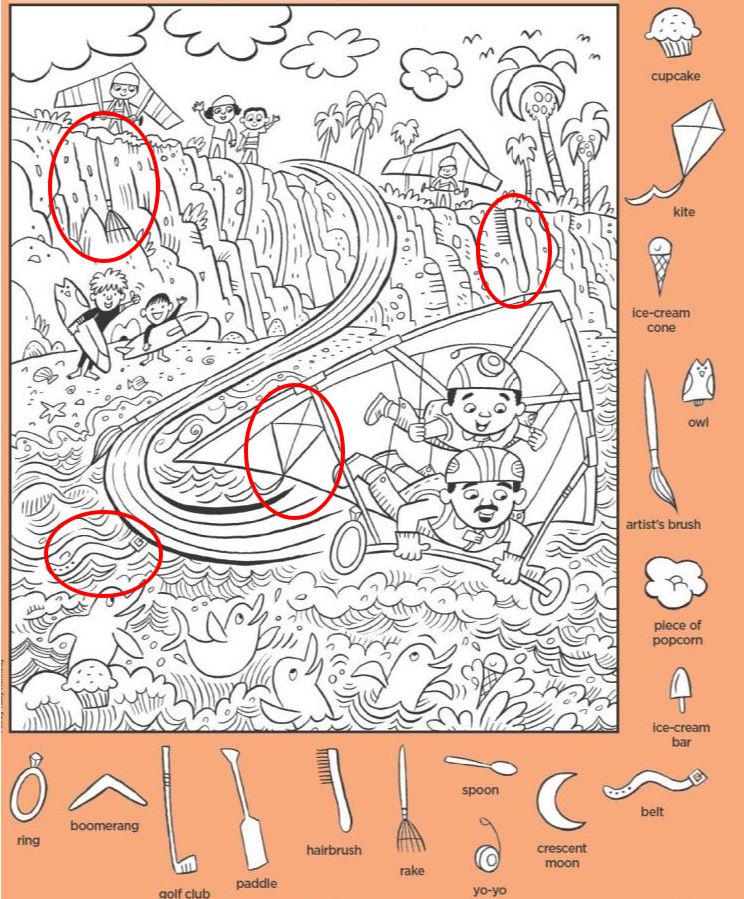 cupcake

kite

ice-cream cone

owl

artist's brush

piece of popcorn

ice-cream bar

ring

boomerang

golf club

paddle

hairbrush

rake

spoon

yo-yo

crescent moon

belt