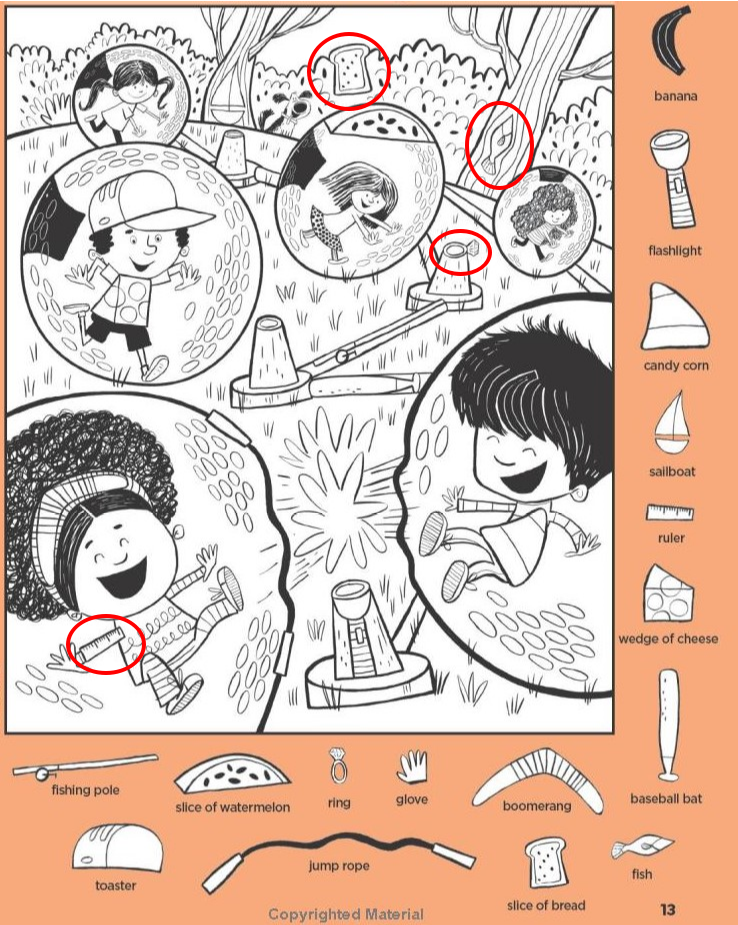 banana

flashlight

candy corn

sailboat

ruler

wedge of cheese

baseball bat

fishing pole

slice of watermelon

ring

glove

boomerang

toaster

jump rope

slice of bread

fish

Copyrighted Material

13