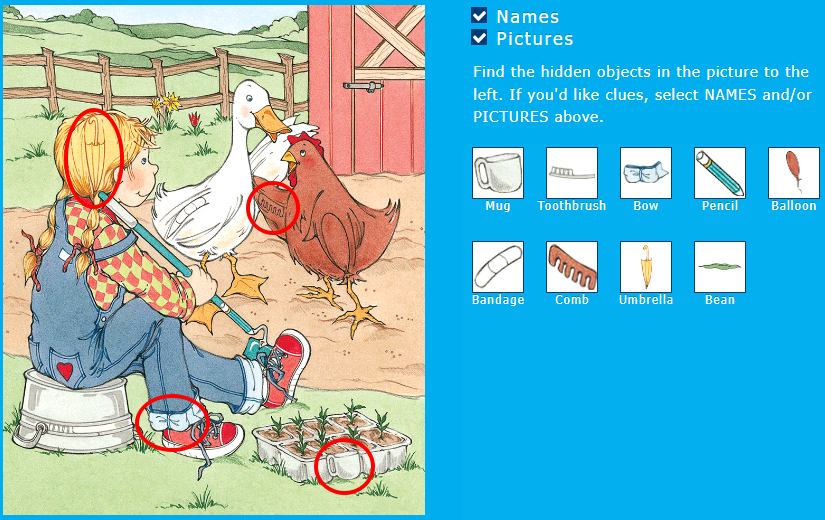 Names
Pictures

Find the hidden objects in the picture to the left. If you'd like clues, select NAMES and/or PICTURES above.

Mug
Toothbrush
Bow
Pencil
Balloon
Bandage
Comb
Umbrella
Bean