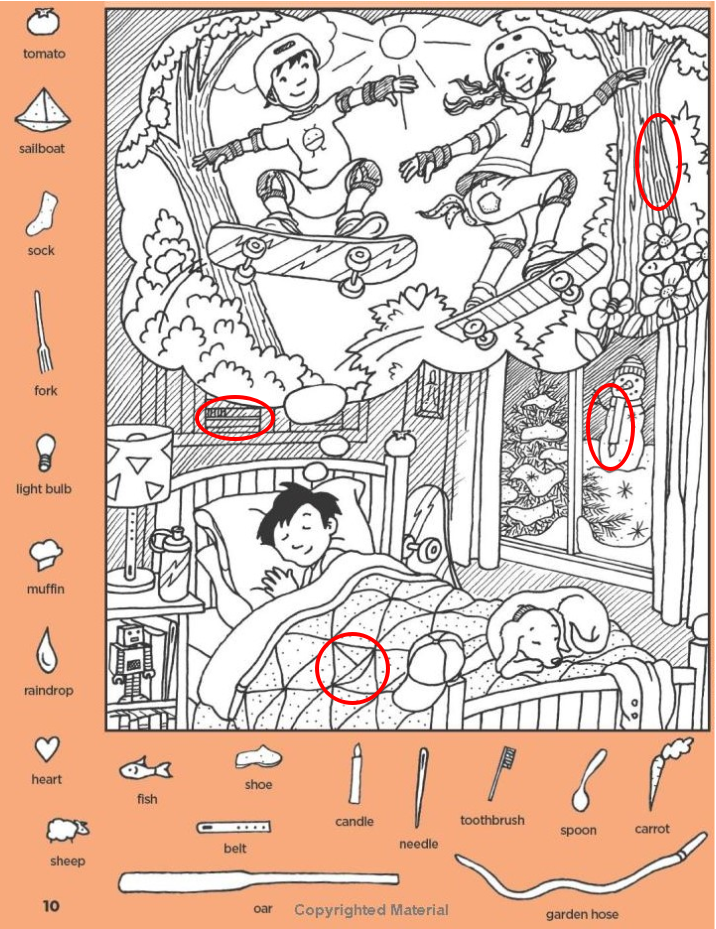 tomato

sailboat

sock

fork

light bulb

muffin

raindrop

heart

sheep

fish

shoe

belt

candle

needle

toothbrush

spoon

carrot

oar

garden hose

10

Copyrighted Material