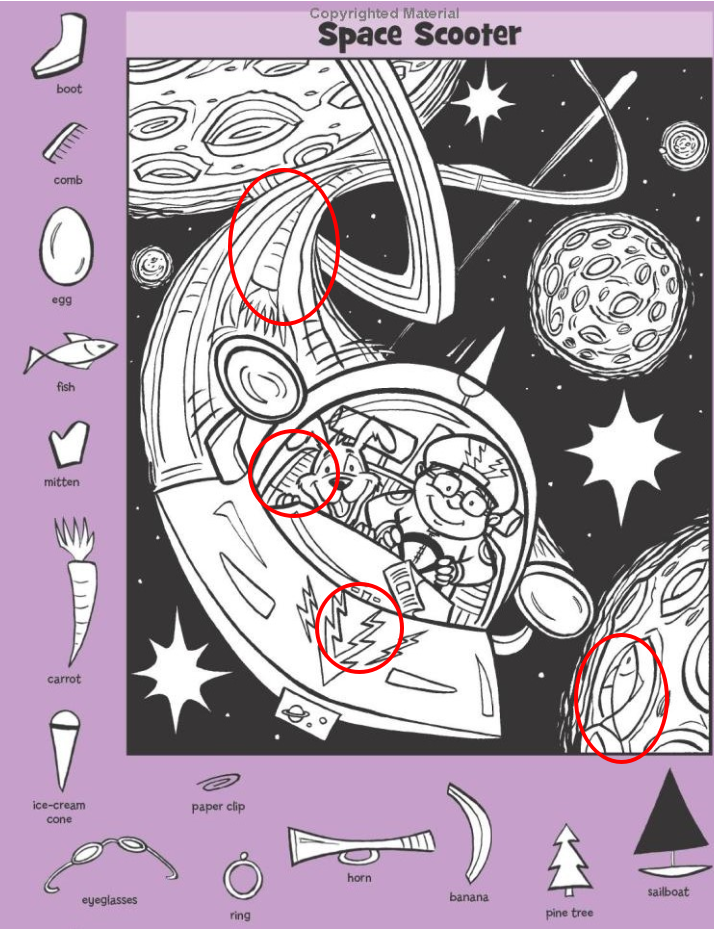 Copyrighted Material

Space Scooter

boot

comb

egg

fish

mitten

carrot

ice-cream cone

paper clip

eyeglasses

ring

horn

banana

pine tree

sailboat