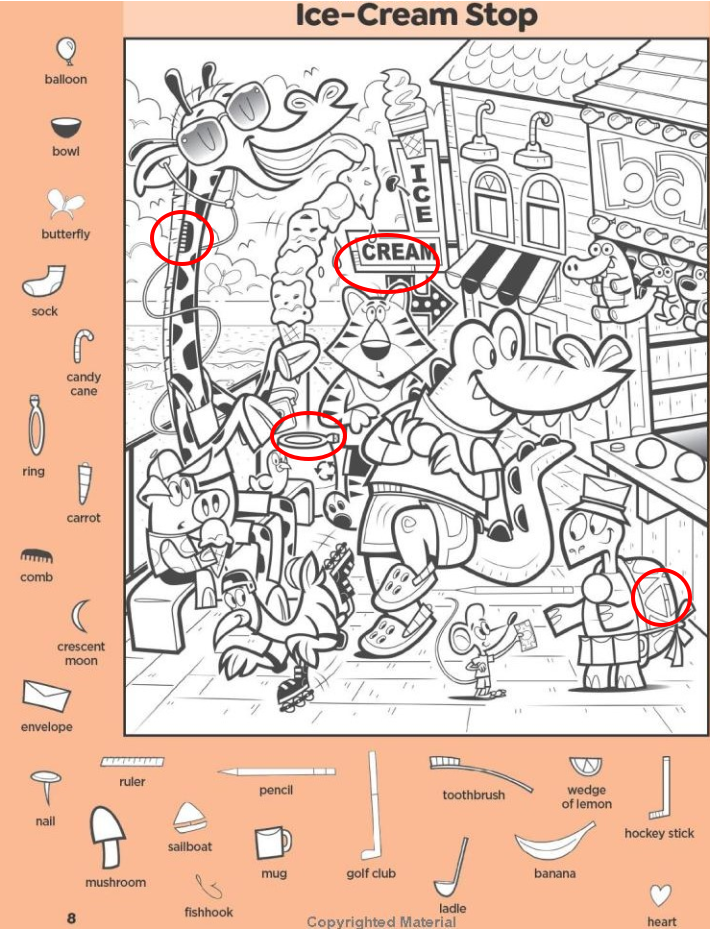 Ice-Cream Stop

balloon

bowl

butterfly

sock

candy cane

ring

carrot

comb

crescent moon

envelope

ICE

CREAM

ba

nail

ruler

mushroom

sailboat

fishhook

pencil

mug

golf club

toothbrush

ladle

wedge of lemon

banana

hockey stick

heart

8

Copyrighted Material