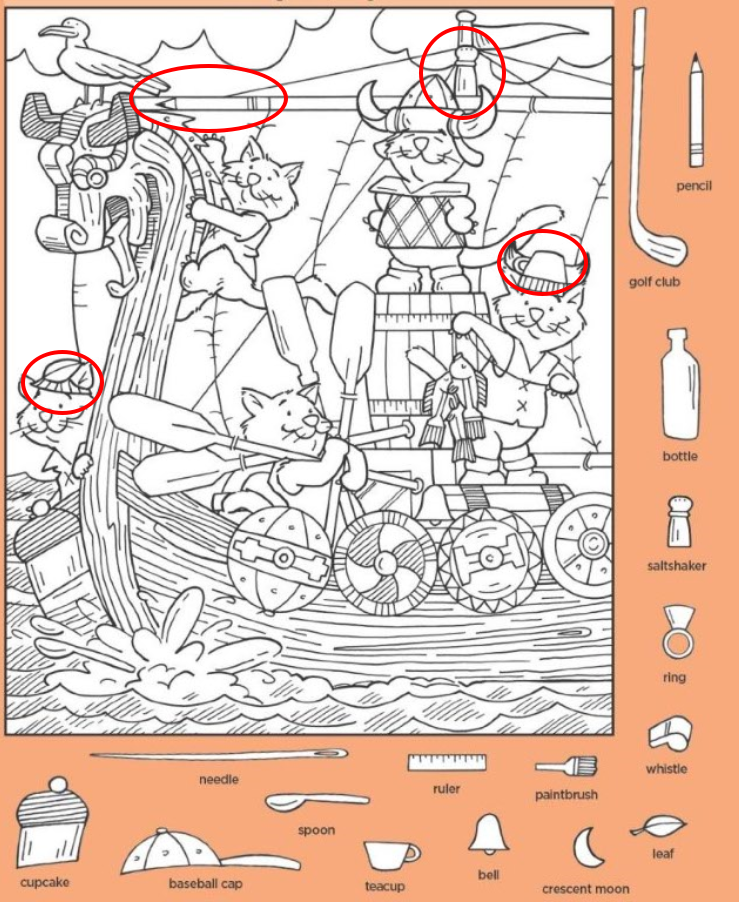 pencil

golf club

bottle

saltshaker

ring

whistle

needle

ruler

paintbrush

spoon

leaf

cupcake

baseball cap

teacup

bell

crescent moon