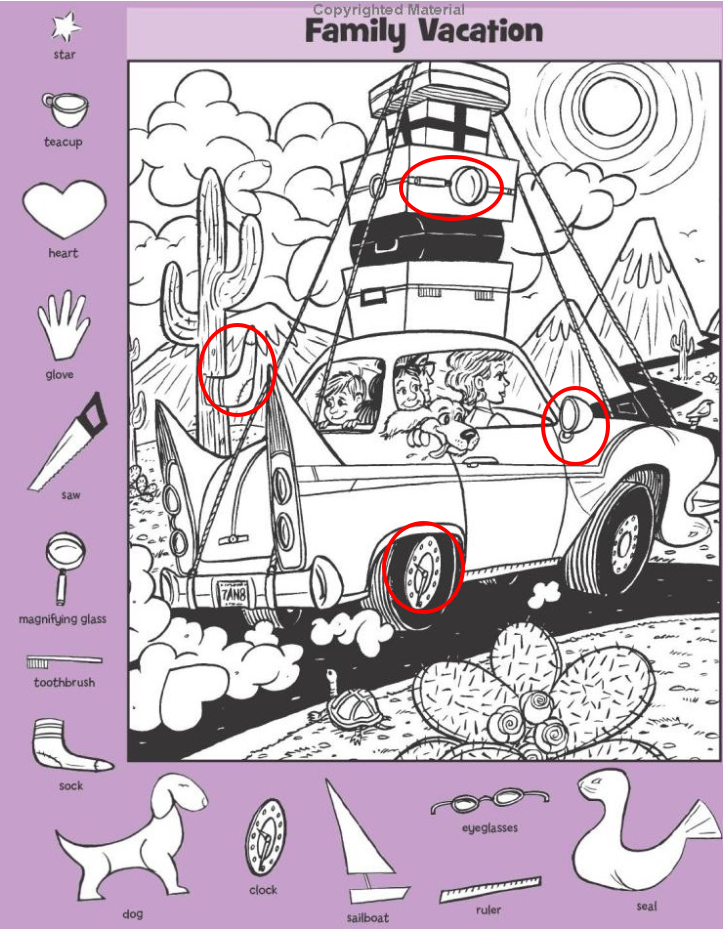 Copyrighted Material
Family Vacation

star
teacup
heart
glove
saw
magnifying glass
toothbrush
sock

7AN8

dog
clock
sailboat
eyeglasses
ruler
seal