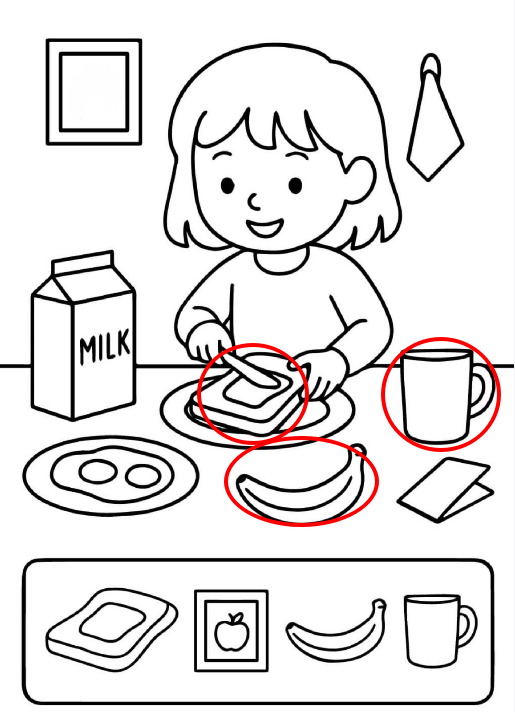 MILK